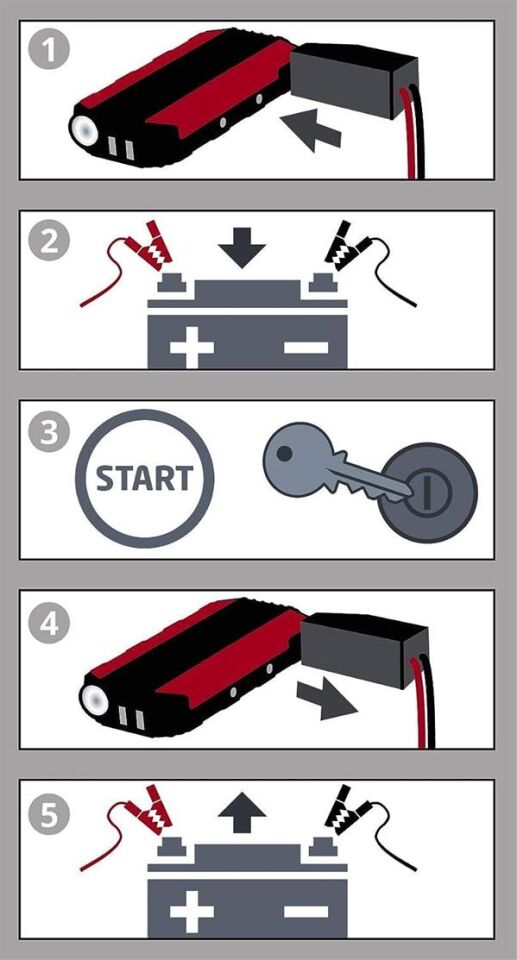 1

2

+ −

3

START

4

5

+ −