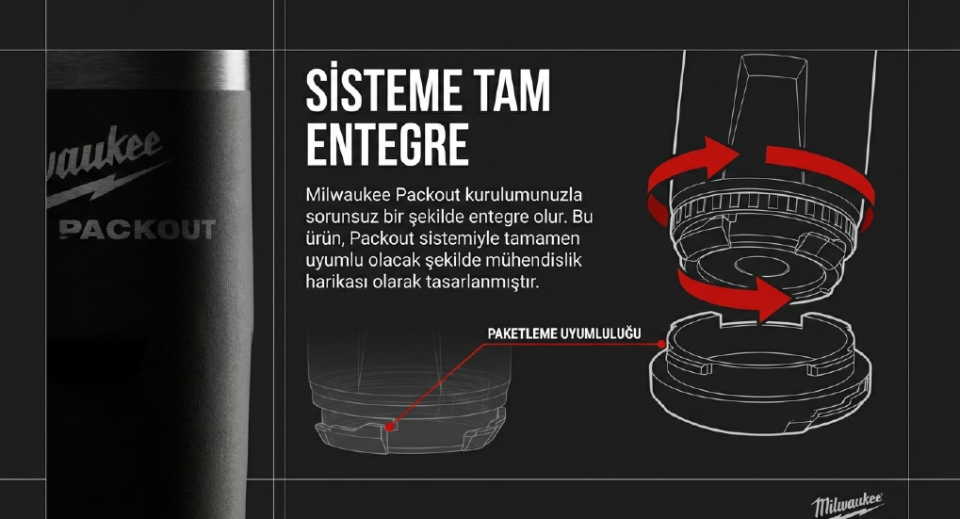 waukee
PACKOUT

SİSTEME TAM ENTEGRE

Milwaukee Packout kurulumunuzla sorunsuz bir şekilde entegre olur. Bu ürün, Packout sistemiyle tamamen uyumlu olacak şekilde mühendislik harikası olarak tasarlanmıştır.

PAKETLEME UYUMLULUĞU

Milwaukee